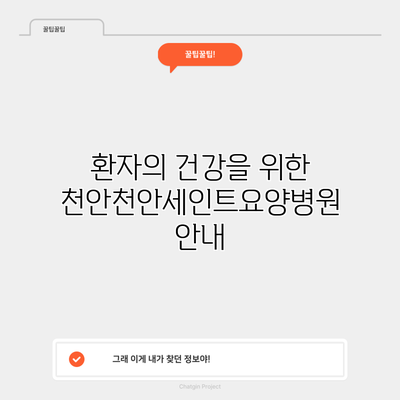 꿀팁꿀팁

꿀팁꿀팁!

환자의 건강을 위한 천안천안세인트요양병원 안내

그래 이게 내가 찾던 정보야!

Chatgin Project