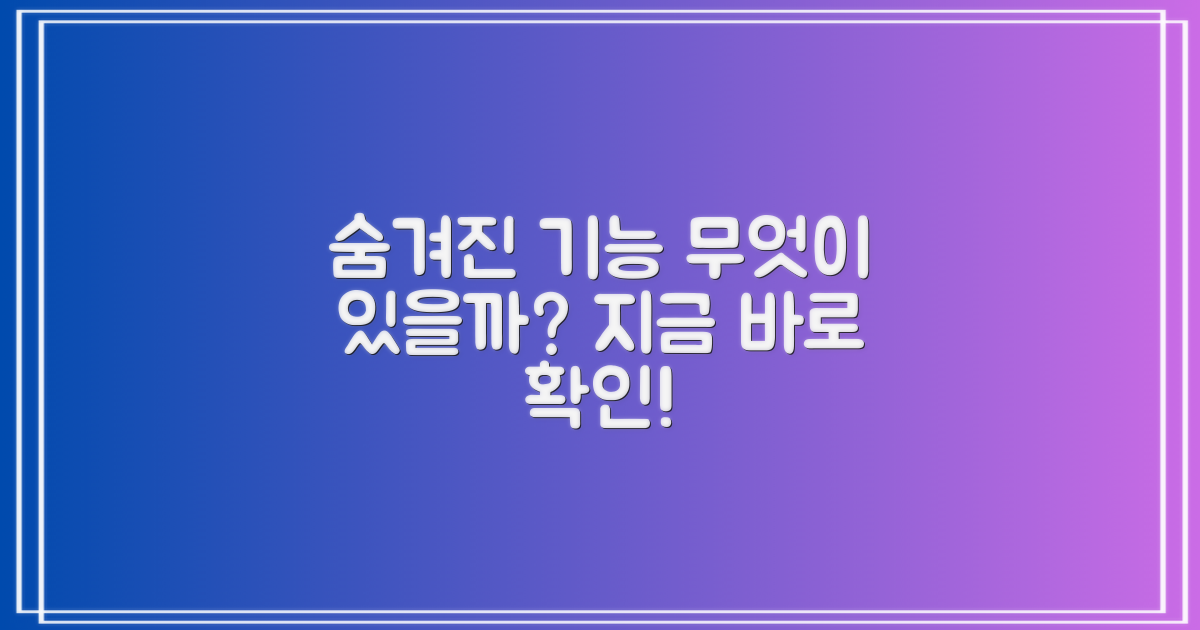 숨겨진 기능 무엇이 있을까? 지금 바로 확인!